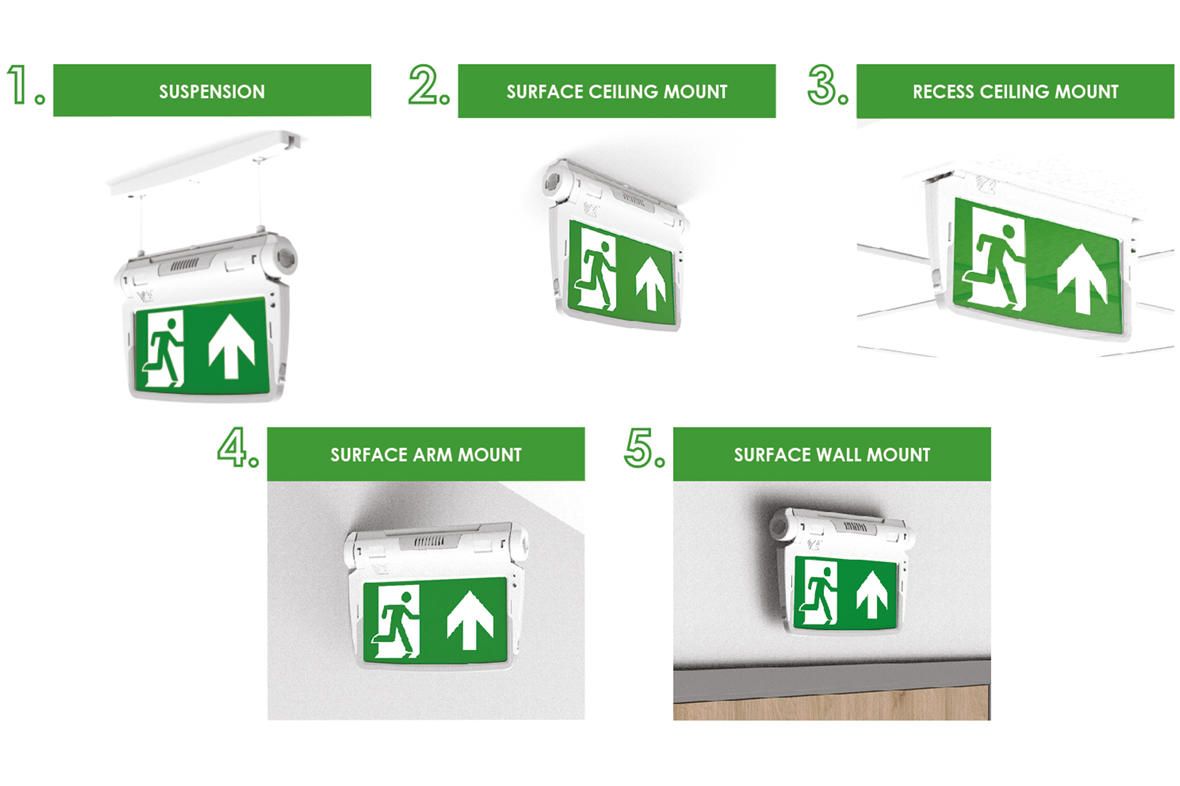 1. SUSPENSION

2. SURFACE CEILING MOUNT

3. RECESS CEILING MOUNT

4. SURFACE ARM MOUNT

5. SURFACE WALL MOUNT